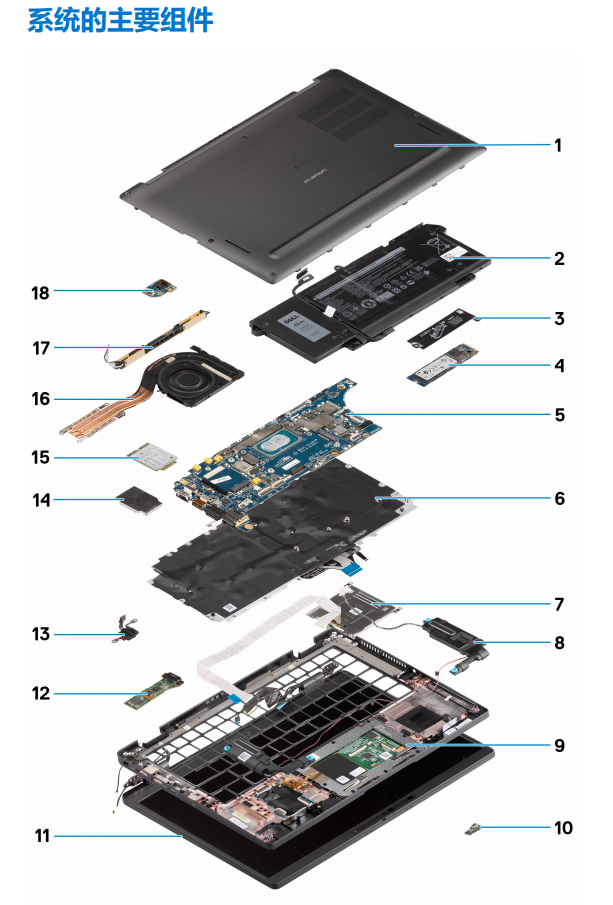 系统的主要组件

1
2
3
4
5
6
7
8
9
10
11
12
13
14
15
16
17
18