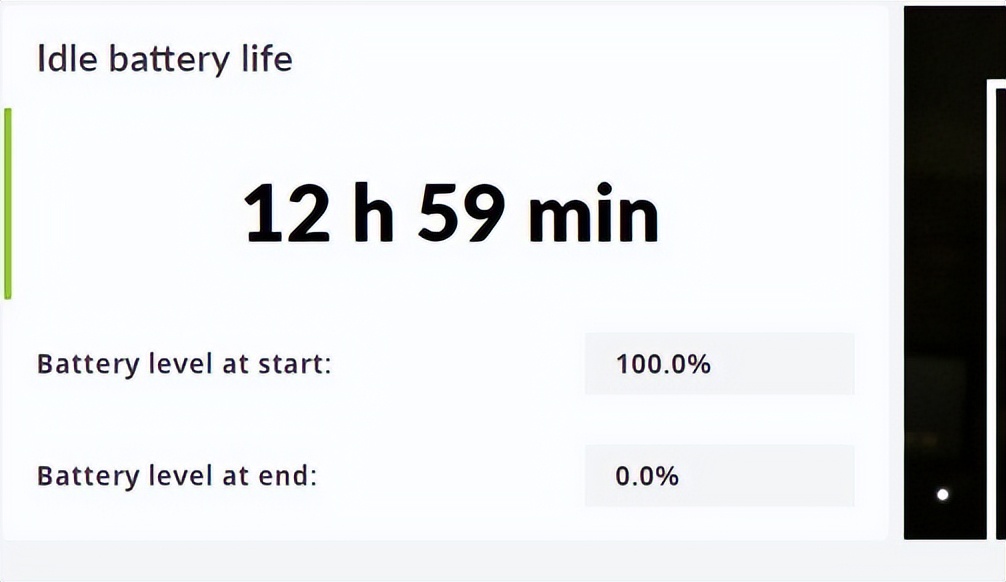 Idle battery life

12 h 59 min

Battery level at start: 100.0%

Battery level at end: 0.0%